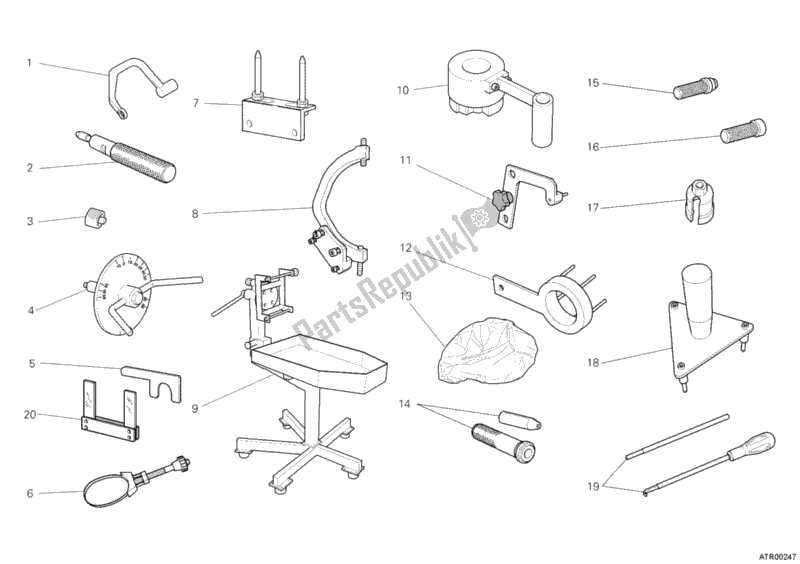 1
2
3
4
5
20
6
7
8
9
10
11
12
13
14
15
16
17
18
19
PartsRepublik
ATR00247